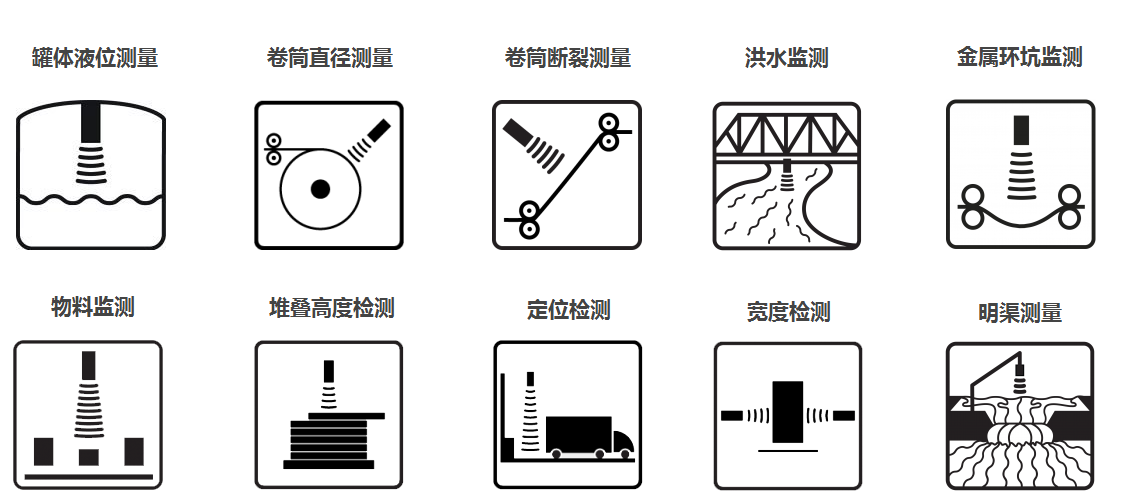 罐体液位测量 卷筒直径测量 卷筒断裂测量 洪水监测 金属环坑监测

物料监测 堆叠高度检测 定位检测 宽度检测 明渠测量