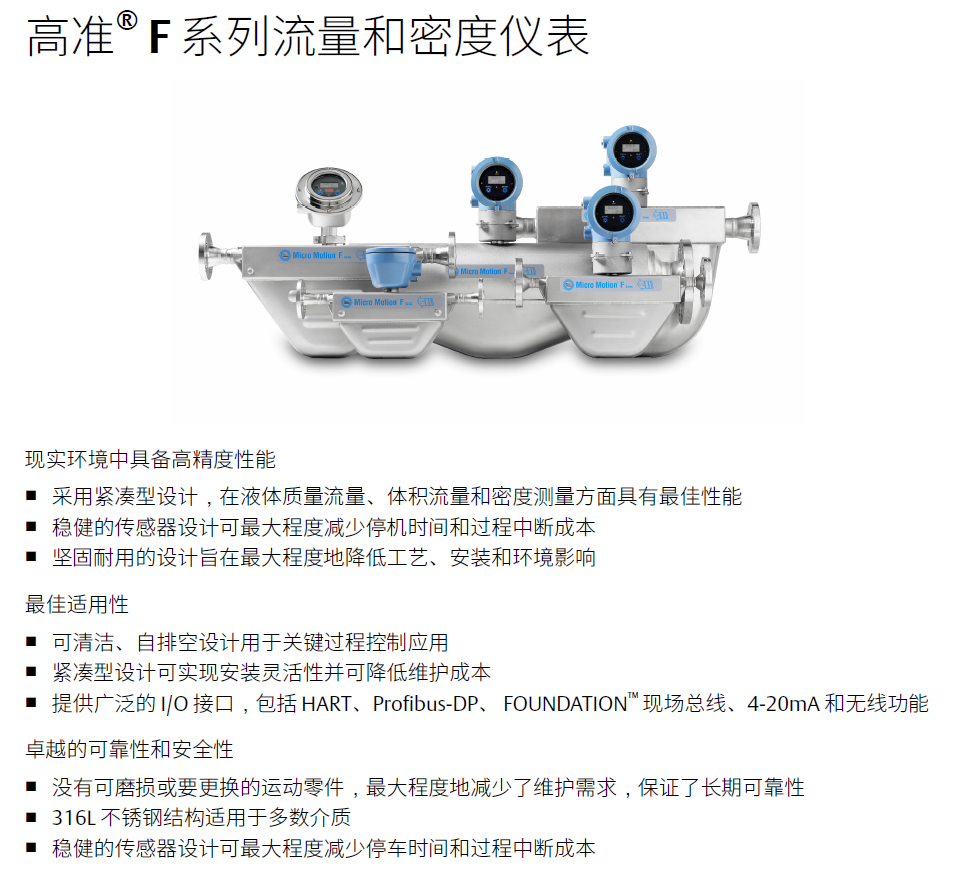 高准® F 系列流量和密度仪表

Micro Motion F

Micro Motion F

Micro Motion F

Micro Motion F

现实环境中具备高精度性能

■ 采用紧凑型设计，在液体质量流量、体积流量和密度测量方面具有最佳性能
■ 稳健的传感器设计可最大程度减少停机时间和过程中断成本
■ 坚固耐用的设计旨在最大程度地降低工艺、安装和环境影响

最佳适用性

■ 可清洁、自排空设计用于关键过程控制应用
■ 紧凑型设计可实现安装灵活性并可降低维护成本
■ 提供广泛的 I/O 接口，包括 HART、Profibus-DP、 FOUNDATION™ 现场总线、4-20mA 和无线功能

卓越的可靠性和安全性

■ 没有可磨损或要更换的运动零件，最大程度地减少了维护需求，保证了长期可靠性
■ 316L 不锈钢结构适用于多数介质
■ 稳健的传感器设计可最大程度减少停车时间和过程中断成本